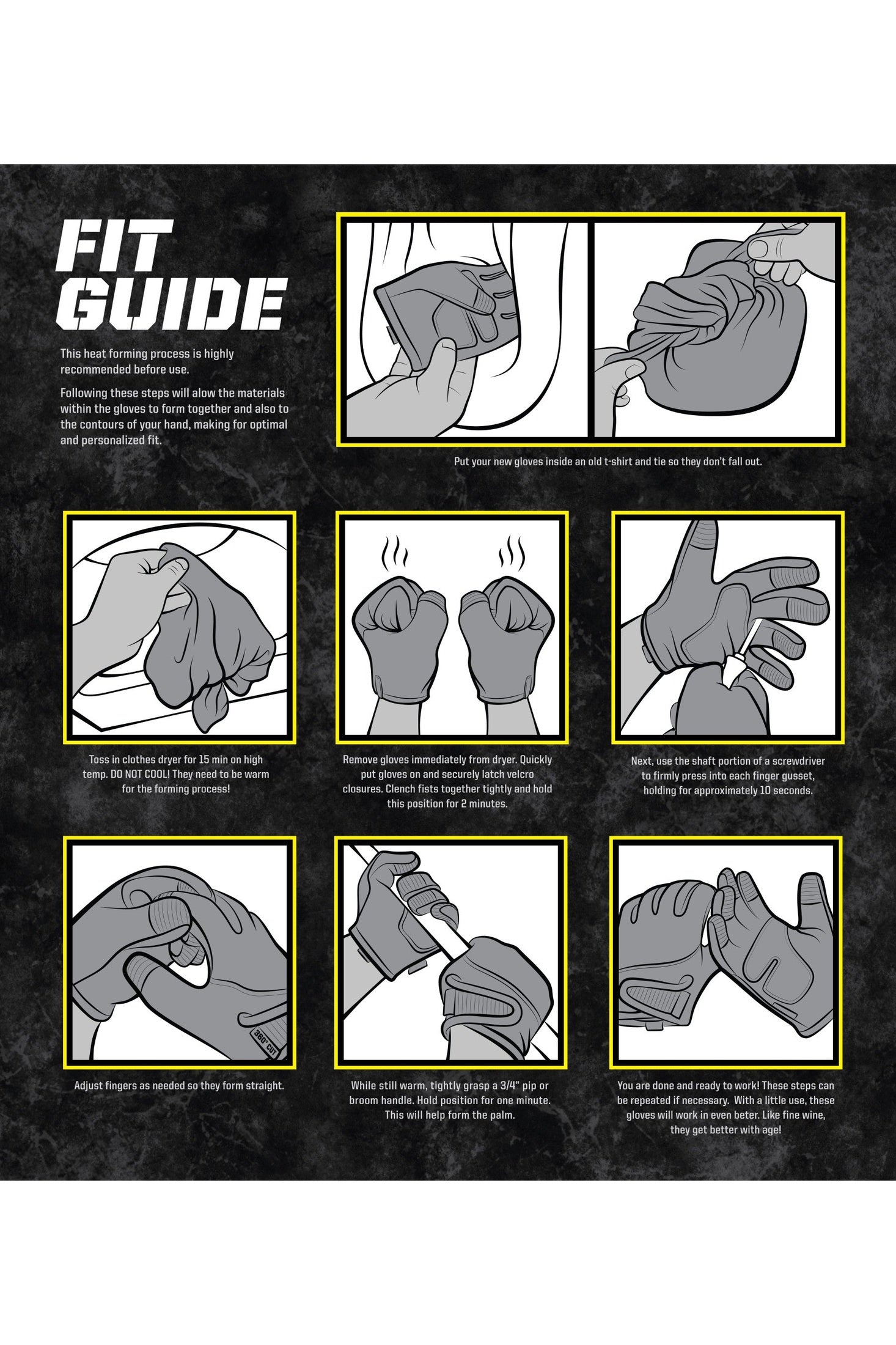 FIT GUIDE

This heat forming process is highly recommended before use.

Following these steps will alow the materials within the gloves to form together and also to the contours of your hand, making for optimal and personalized fit.

Put your new gloves inside an old t-shirt and tie so they don't fall out.

Toss in clothes dryer for 15 min on high temp. DO NOT COOL! They need to be warm for the forming process!

Remove gloves immediately from dryer. Quickly put gloves on and securely latch velcro closures. Clench fists together tightly and hold this position for 2 minutes.

Next, use the shaft portion of a screwdriver to firmly press into each finger gusset, holding for approximately 10 seconds.

360° CUT

Adjust fingers as needed so they form straight.

While still warm, tightly grasp a 3/4" pip or broom handle. Hold position for one minute. This will help form the palm.

You are done and ready to work! These steps can be repeated if necessary. With a little use, these gloves will work in even beter. Like fine wine, they get better with age!